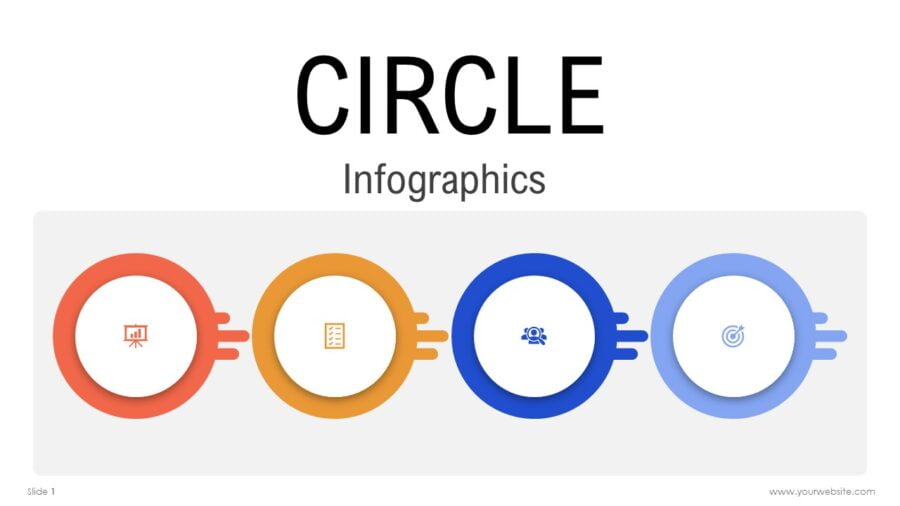 CIRCLE

Infographics

Slide 1

www.yourwebsite.com