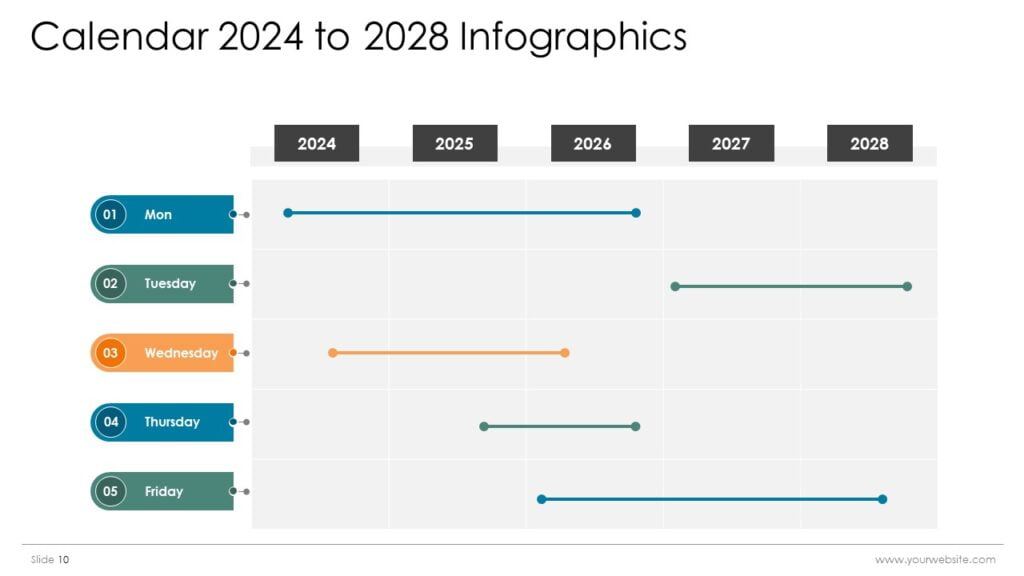 Calendar 2024 to 2028 Infographics

2024
2025
2026
2027
2028

01 Mon
02 Tuesday
03 Wednesday
04 Thursday
05 Friday

Slide 10
www.yourwebsite.com